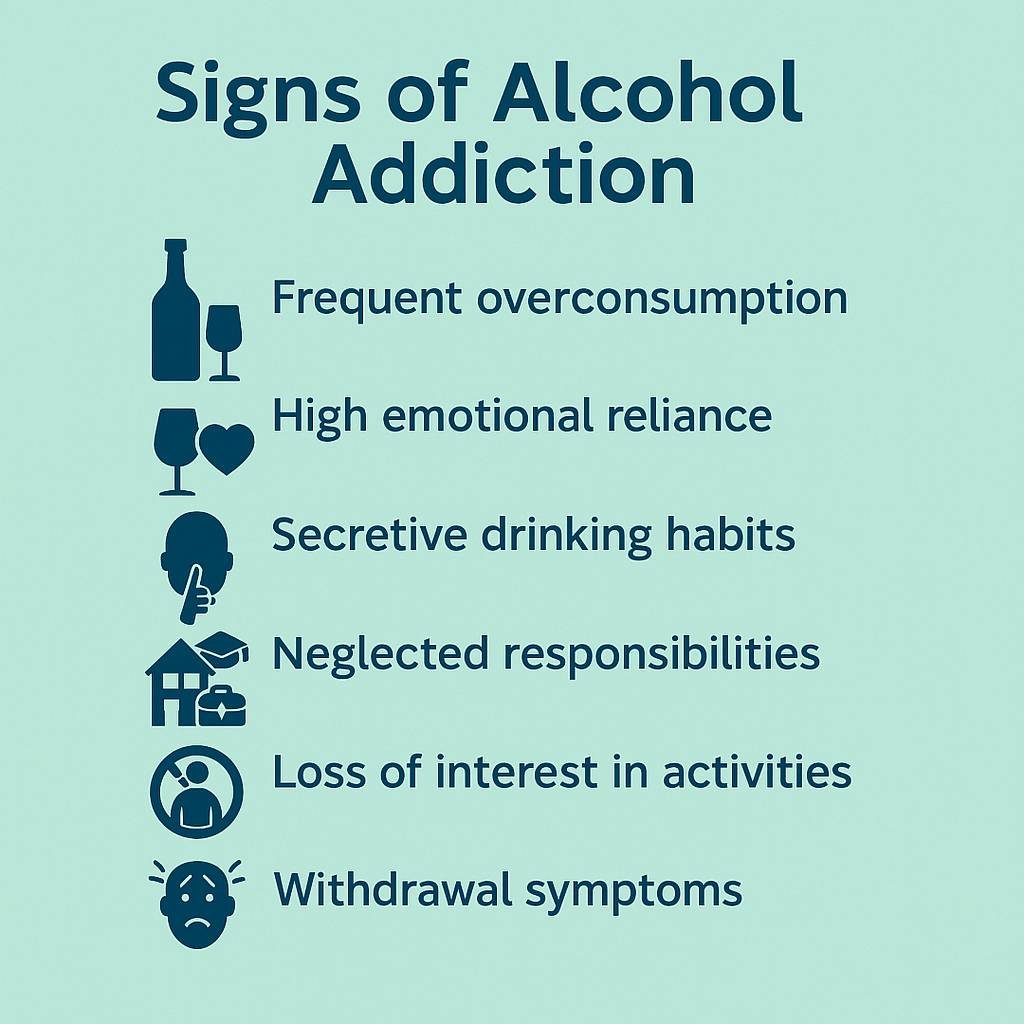 Signs of Alcohol Addiction

Frequent overconsumption

High emotional reliance

Secretive drinking habits

Neglected responsibilities

Loss of interest in activities

Withdrawal symptoms